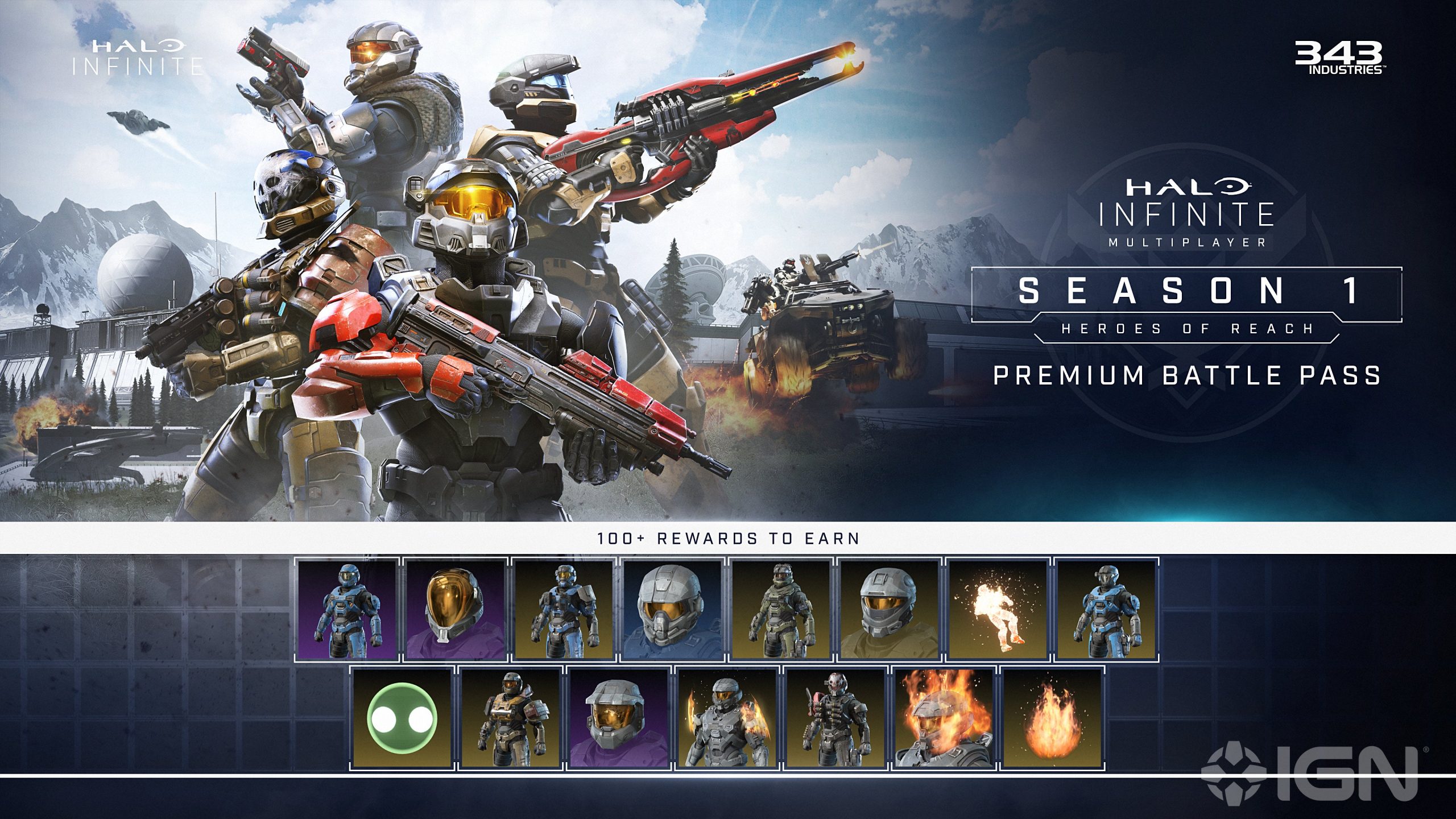 HALO INFINITE

343 INDUSTRIES

HALO INFINITE MULTIPLAYER

SEASON 1

HEROES OF REACH

PREMIUM BATTLE PASS

100+ REWARDS TO EARN

IGN